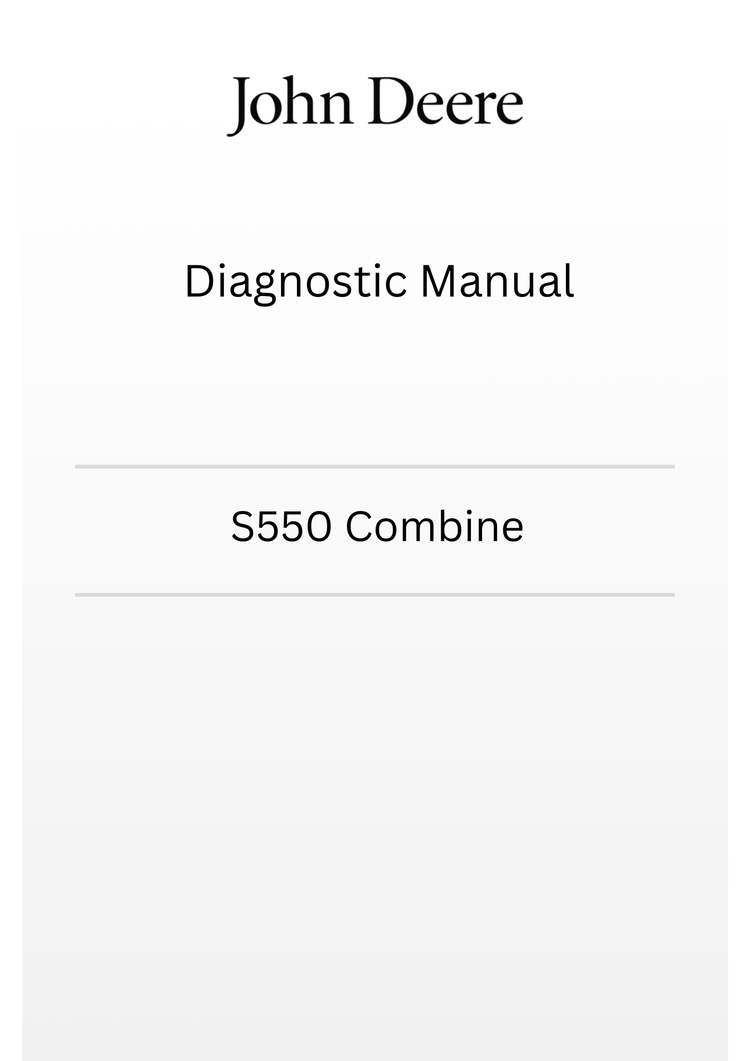 John Deere

Diagnostic Manual

S550 Combine